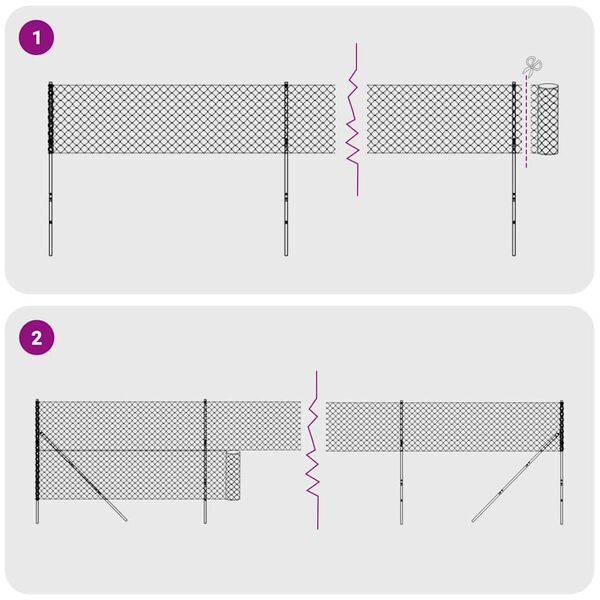 1

2