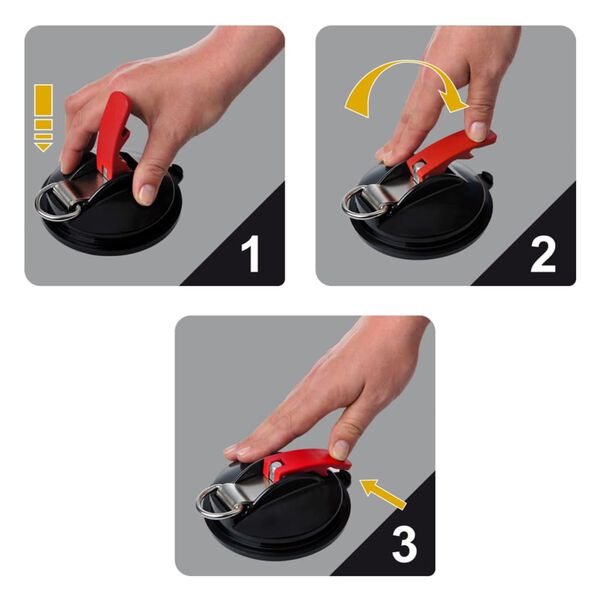 1

2

3