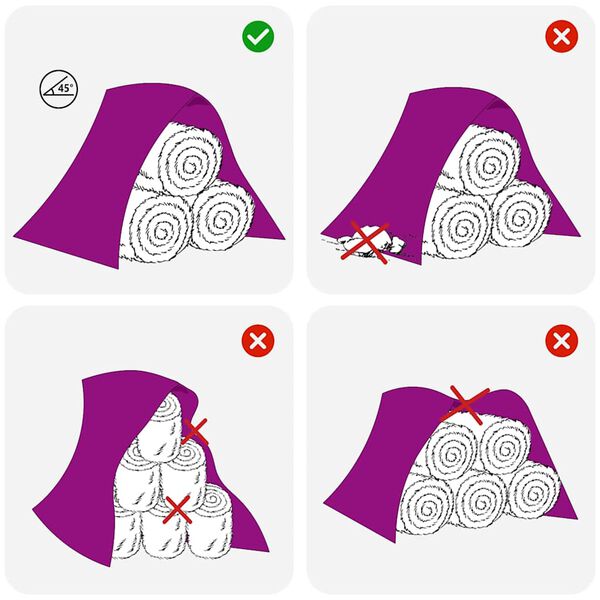 45°